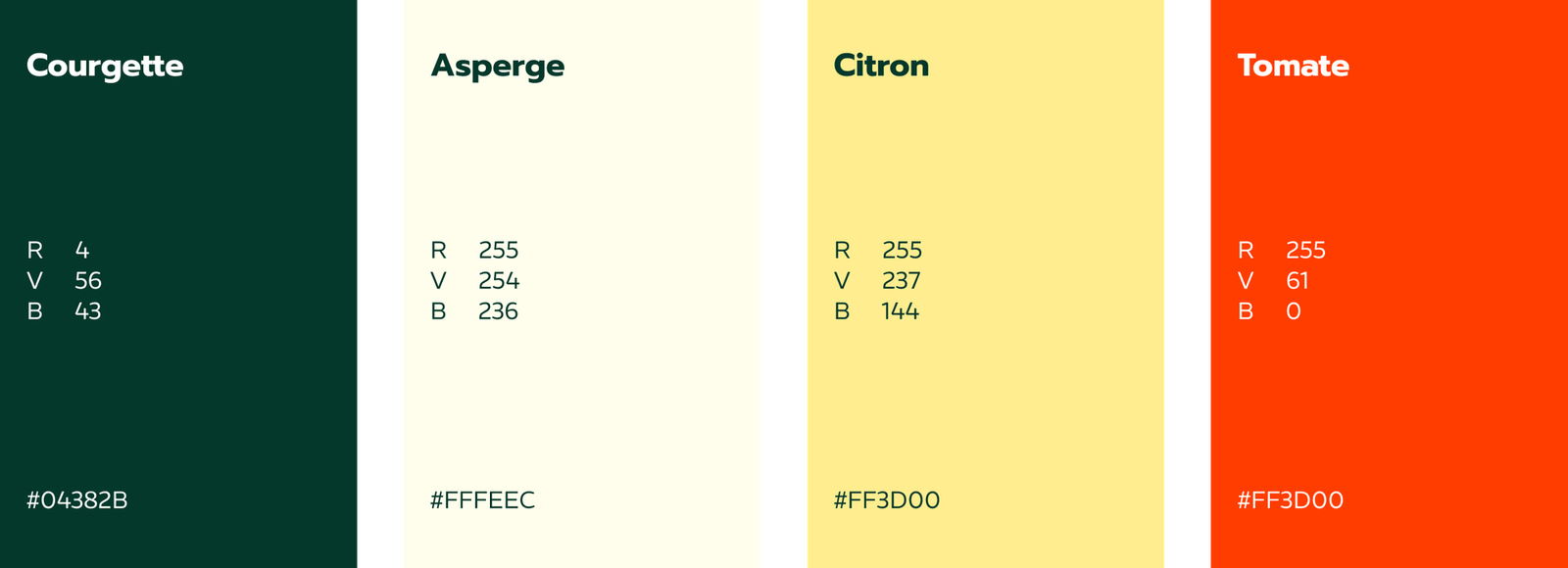 Courgette

R 4
V 56
B 43

#04382B

Asperge

R 255
V 254
B 236

#FFFEEC

Citron

R 255
V 237
B 144

#FF3D00

Tomate

R 255
V 61
B 0

#FF3D00